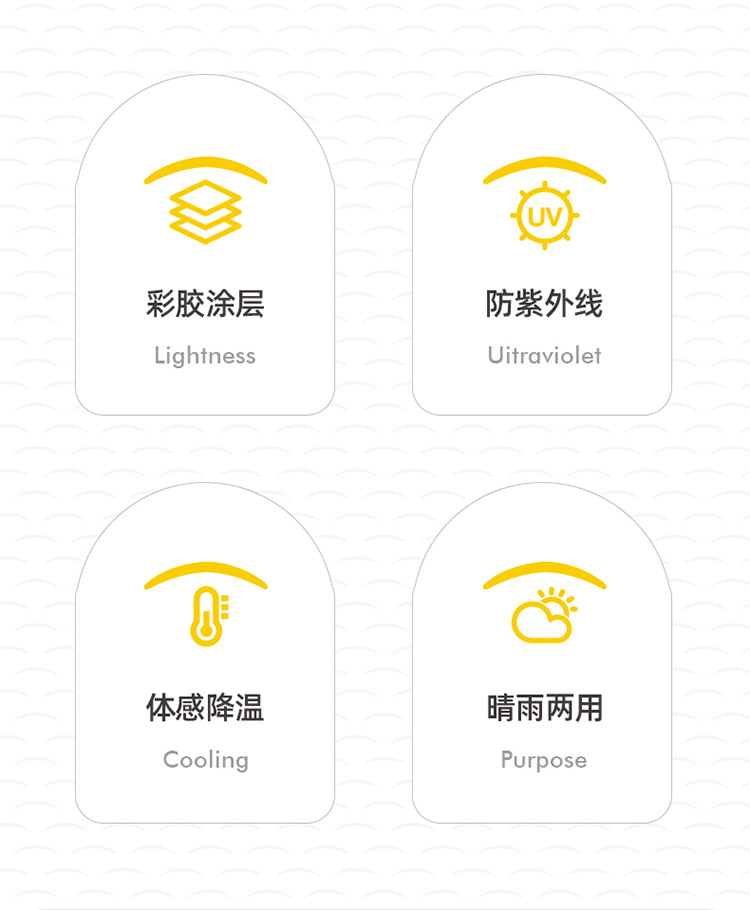 彩胶涂层

Lightness

UV

防紫外线

Uitraviolet

体感降温

Cooling

晴雨两用

Purpose